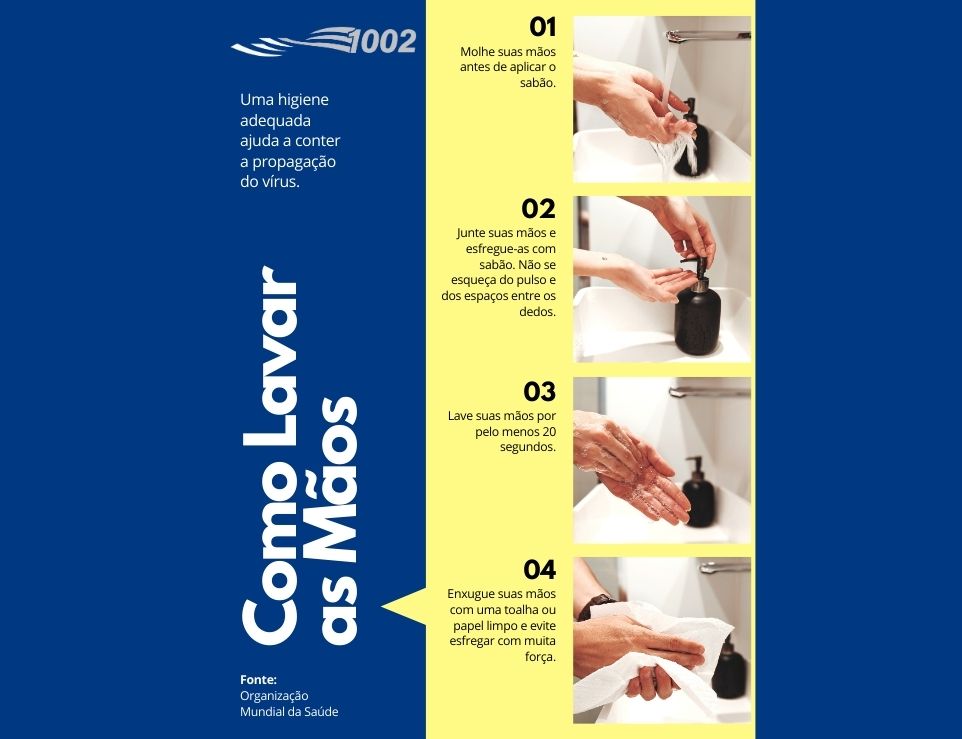 1002

Uma higiene adequada ajuda a conter a propagação do vírus.

Como Lavar as Mãos

Fonte:
Organização Mundial da Saúde

01
Molhe suas mãos antes de aplicar o sabão.

02
Junte suas mãos e esfregue-as com sabão. Não se esqueça do pulso e dos espaços entre os dedos.

03
Lave suas mãos por pelo menos 20 segundos.

04
Enxugue suas mãos com uma toalha ou papel limpo e evite esfregar com muita força.